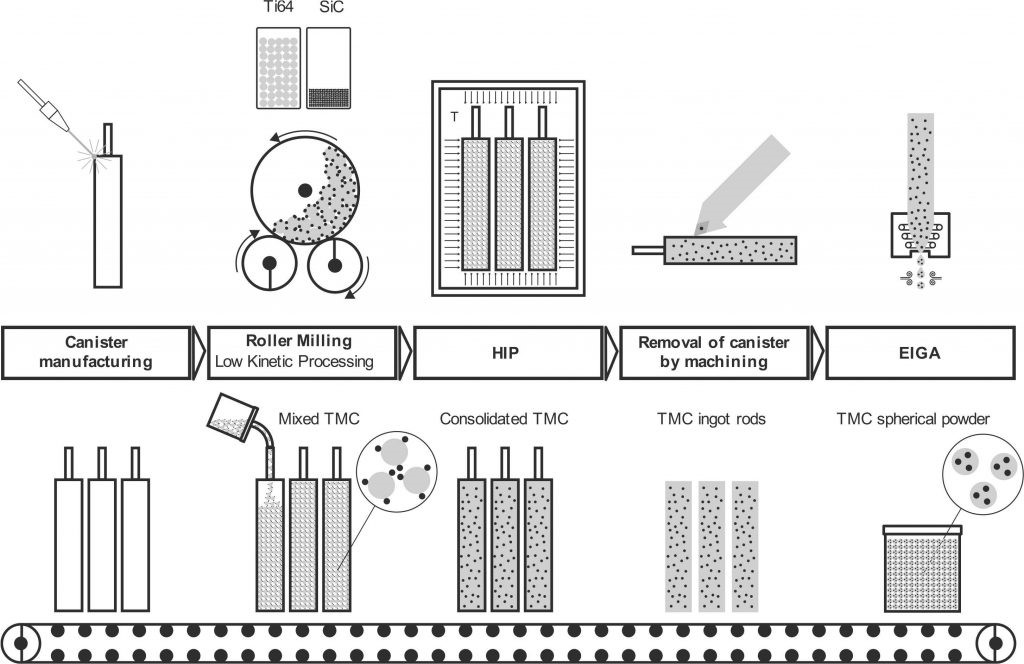 Ti64 SiC

T

Canister manufacturing

Roller Milling
Low Kinetic Processing

HIP

Removal of canister by machining

EIGA

Mixed TMC

Consolidated TMC

TMC ingot rods

TMC spherical powder